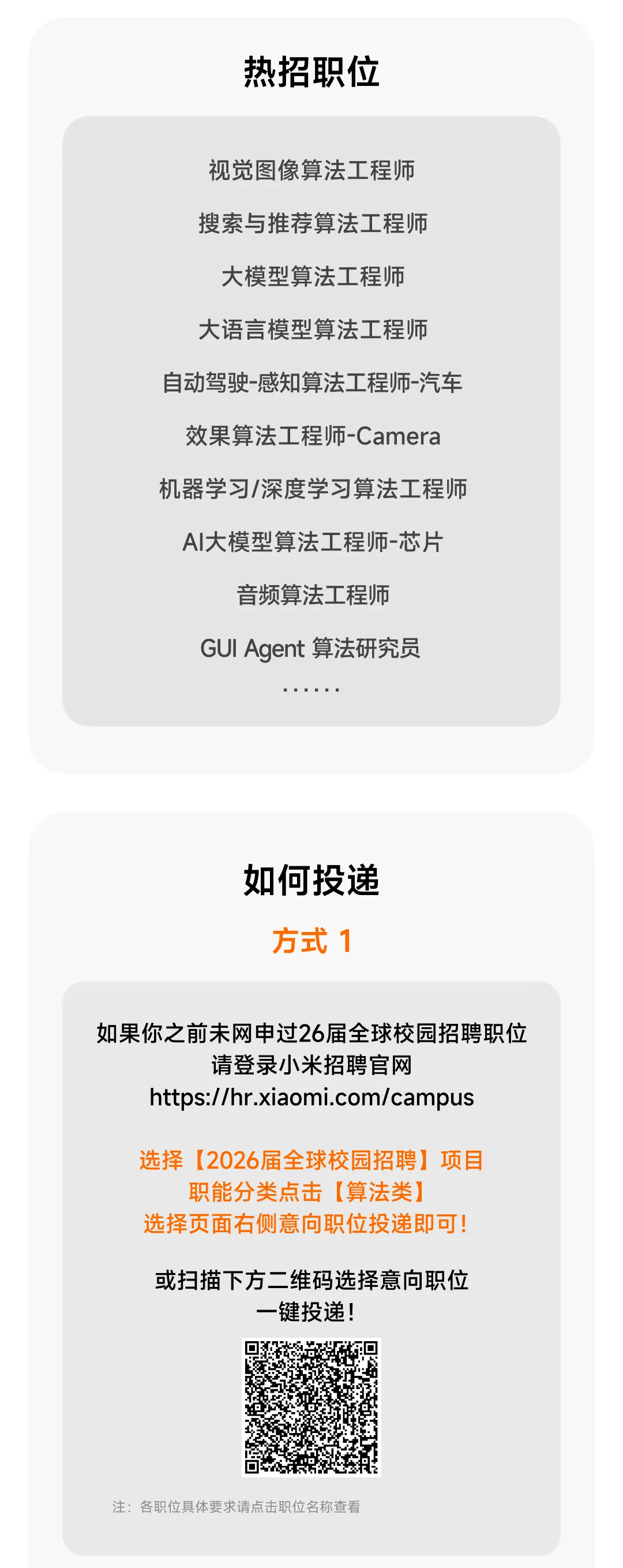 热招职位

视觉图像算法工程师

搜索与推荐算法工程师

大模型算法工程师

大语言模型算法工程师

自动驾驶-感知算法工程师-汽车

效果算法工程师-Camera

机器学习/深度学习算法工程师

AI大模型算法工程师-芯片

音频算法工程师

GUI Agent 算法研究员

......

如何投递

方式1

如果你之前未网申过26届全球校园招聘职位
请登录小米招聘官网
https://hr.xiaomi.com/campus

选择【2026届全球校园招聘】项目
职能分类点击【算法类】
选择页面右侧意向职位投递即可!

或扫描下方二维码选择意向职位
一键投递!

注:各职位具体要求请点击职位名称查看