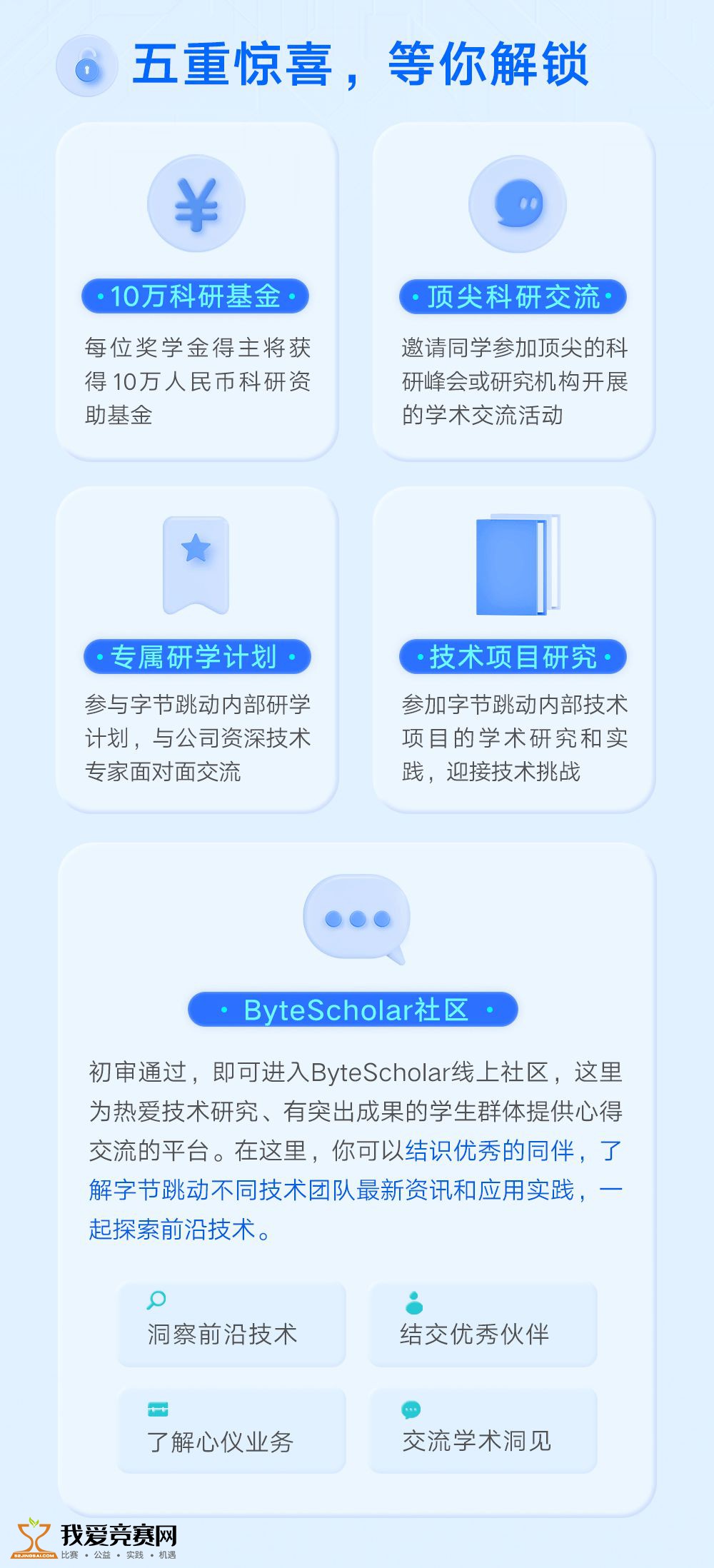 五重惊喜，等你解锁

• 10万科研基金 •

每位奖学金得主将获得10万人民币科研资助基金

• 顶尖科研交流 •

邀请同学参加顶尖的科研峰会或研究机构开展的学术交流活动

• 专属研学计划 •

参与字节跳动内部研学计划，与公司资深技术专家面对面交流

• 技术项目研究 •

参加字节跳动内部技术项目的学术研究和实践，迎接技术挑战

• ByteScholar社区 •

初审通过，即可进入ByteScholar线上社区，这里为热爱技术研究、有突出成果的学生群体提供心得交流的平台。在这里，你可以结识优秀的同伴，了解字节跳动不同技术团队最新资讯和应用实践，一起探索前沿技术。

洞察前沿技术

结交优秀伙伴

了解心仪业务

交流学术洞见

我爱竞赛网
比赛 • 公益 • 实践 • 机遇