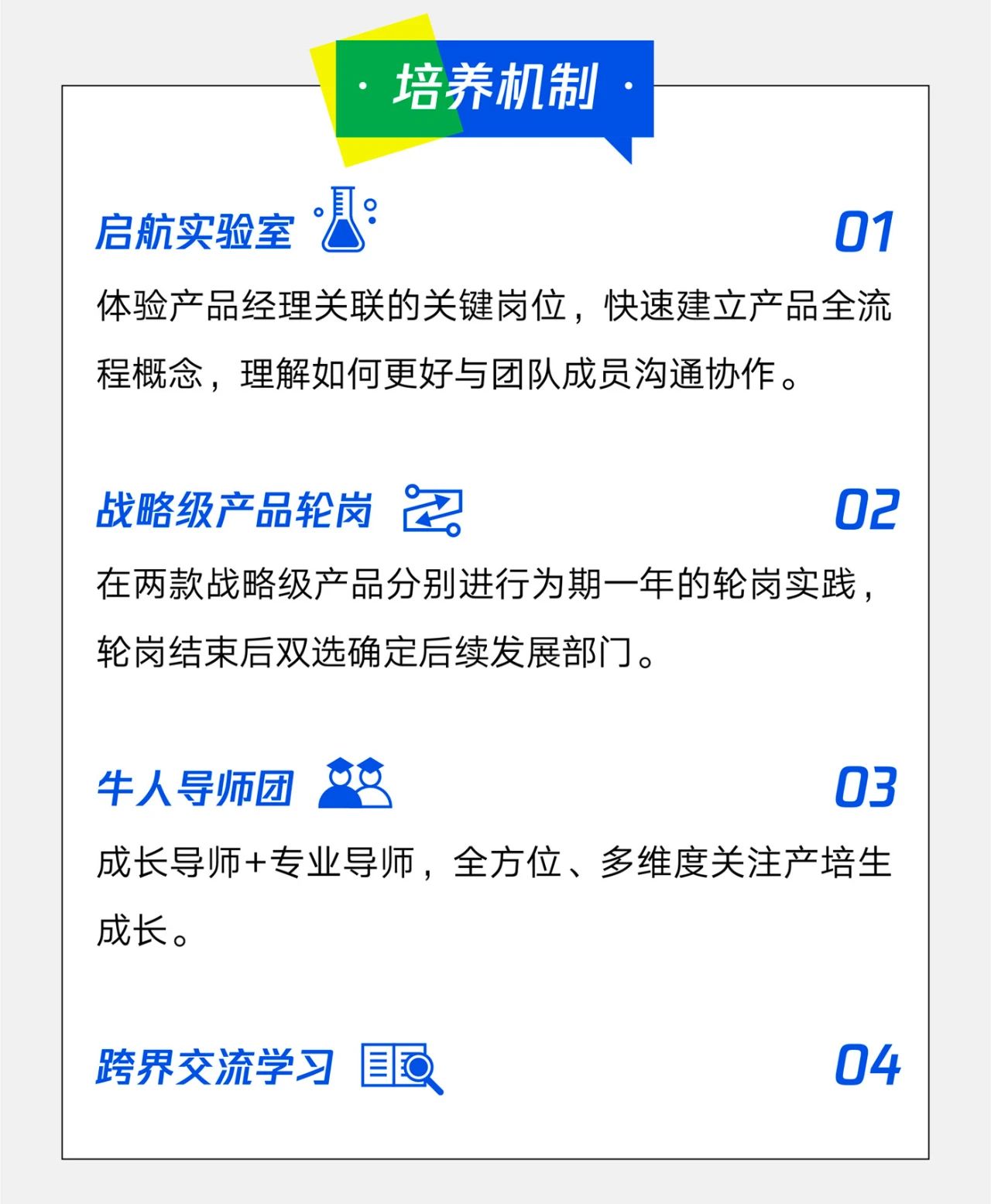 · 培养机制 ·

启航实验室

01

体验产品经理关联的关键岗位，快速建立产品全流程概念，理解如何更好与团队成员沟通协作。

战略级产品轮岗

02

在两款战略级产品分别进行为期一年的轮岗实践，轮岗结束后双选确定后续发展部门。

牛人导师团

03

成长导师+专业导师，全方位、多维度关注产培生成长。

跨界交流学习

04